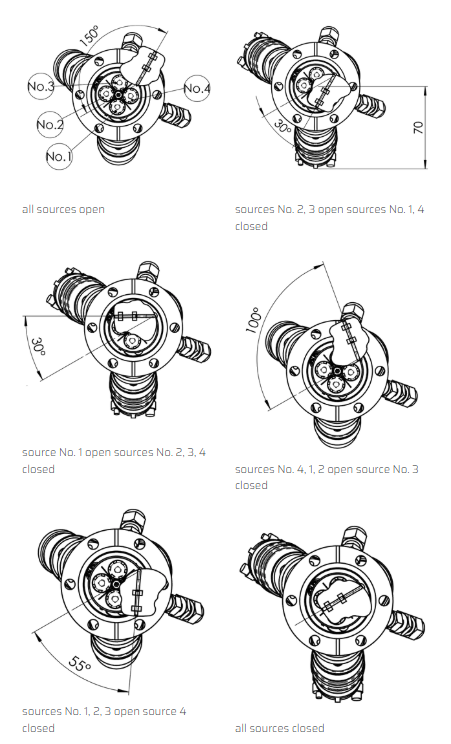 150°

No.3

No.4

No.2

No.1

all sources open

30°

70

sources No. 2, 3 open sources No. 1, 4 closed

30°

source No. 1 open sources No. 2, 3, 4 closed

100°

sources No. 4, 1, 2 open source No. 3 closed

55°

sources No. 1, 2, 3 open source 4 closed

all sources closed